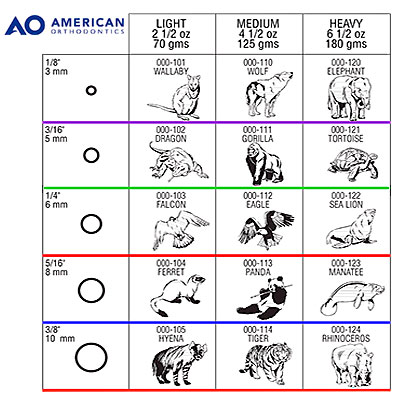 AO AMERICAN ORTHODONTICS

| | LIGHT 2 1/2 oz 70 gms | MEDIUM 4 1/2 oz 125 gms | HEAVY 6 1/2 oz 180 gms |
|---|---|---|---|
| 1/8" 3 mm | 000-101 WALLABY | 000-110 WOLF | 000-120 ELEPHANT |
| 3/16" 5 mm | 000-102 DRAGON | 000-111 GORILLA | 000-121 TORTOISE |
| 1/4" 6 mm | 000-103 FALCON | 000-112 EAGLE | 000-122 SEA LION |
| 5/16" 8 mm | 000-104 FERRET | 000-113 PANDA | 000-123 MANATEE |
| 3/8" 10 mm | 000-105 HYENA | 000-114 TIGER | 000-124 RHINOCEROS |